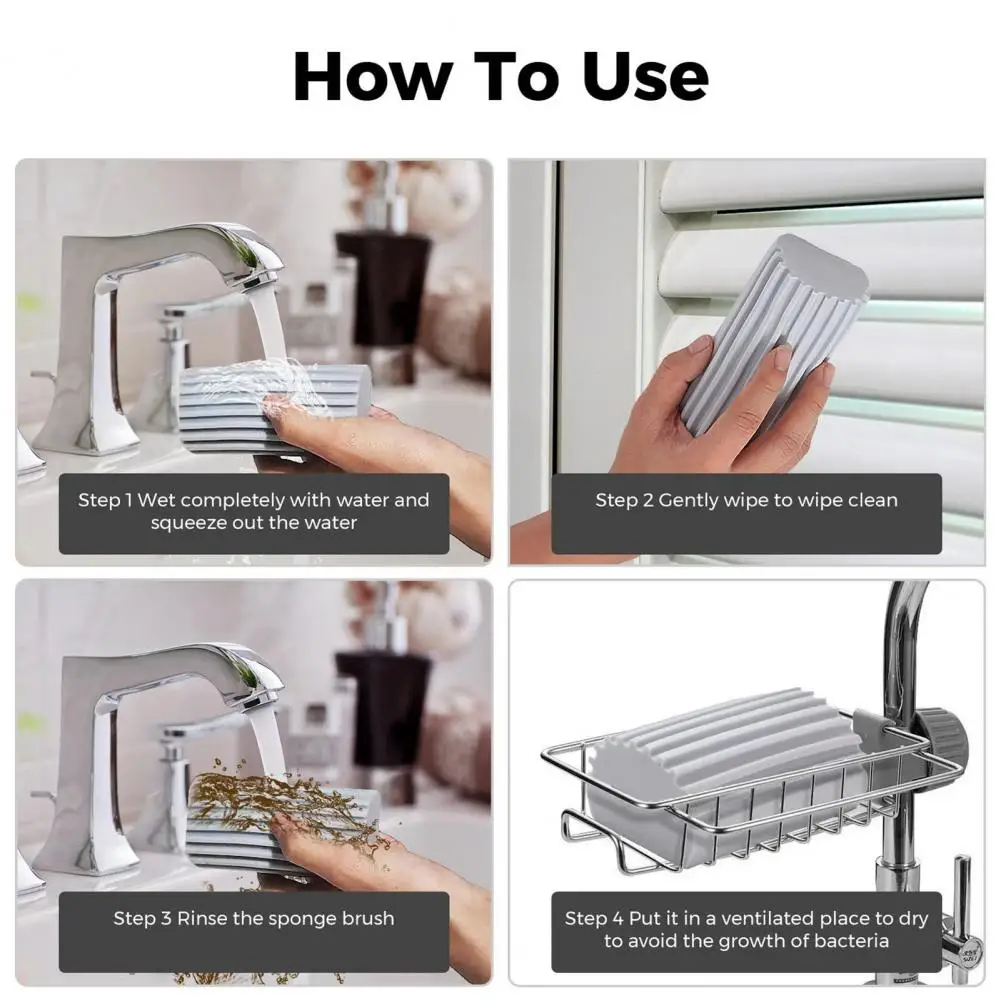 How To Use

Step 1 Wet completely with water and squeeze out the water

Step 2 Gently wipe to wipe clean

Step 3 Rinse the sponge brush

Step 4 Put it in a ventilated place to dry to avoid the growth of bacteria